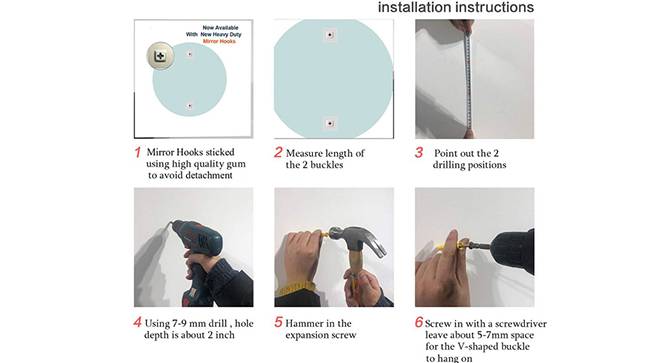 installation instructions

Now Available With New Heavy Duty Mirror Hooks

1 Mirror Hooks sticked using high quality gum to avoid detachment

2 Measure length of the 2 buckles

3 Point out the 2 drilling positions

4 Using 7-9 mm drill , hole depth is about 2 inch

5 Hammer in the expansion screw

6 Screw in with a screwdriver leave about 5-7mm space for the V-shaped buckle to hang on