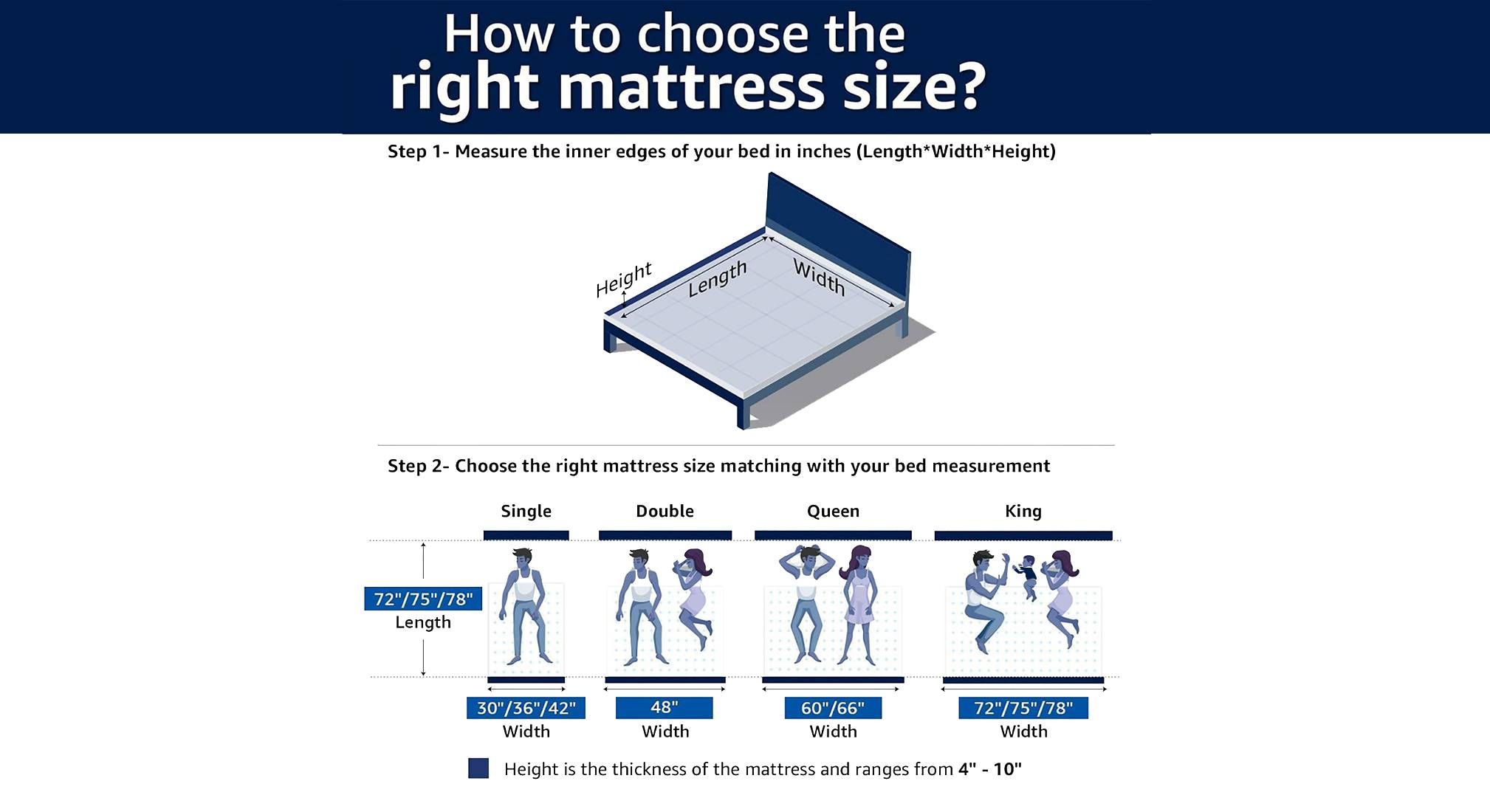 How to choose the right mattress size?

Step 1- Measure the inner edges of your bed in inches (Length*Width*Height)

Height
Length
Width

Step 2- Choose the right mattress size matching with your bed measurement

Single
Double
Queen
King

72"/75"/78"
Length

30"/36"/42"
Width

48"
Width

60"/66"
Width

72"/75"/78"
Width

Height is the thickness of the mattress and ranges from 4" - 10"